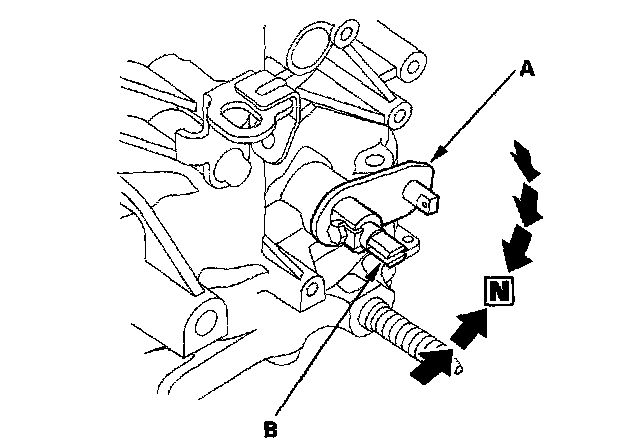 A
N
B