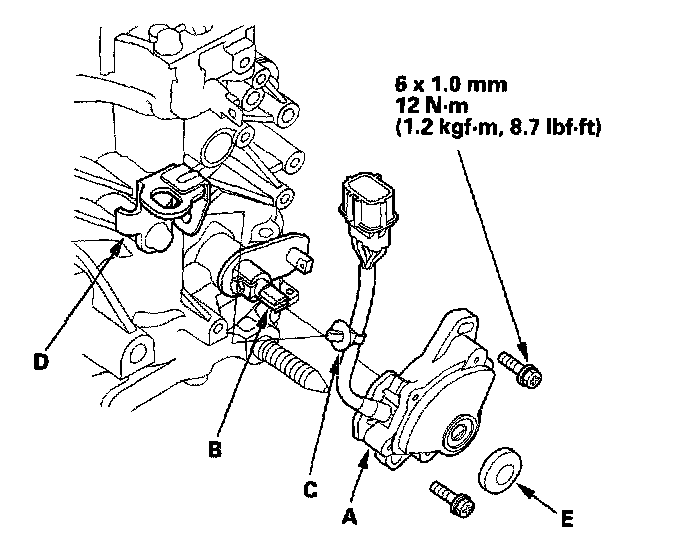 6 x 1.0 mm
12 N·m
(1.2 kgf·m, 8.7 lbf·ft)

D

B

C

A

E