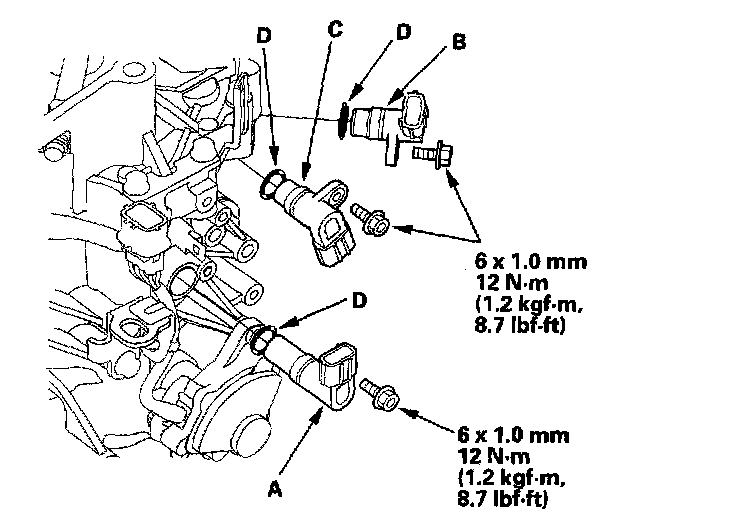 D
C
D
B
6 x 1.0 mm
12 N·m
(1.2 kgf·m,
8.7 lbf·ft)
D
6 x 1.0 mm
12 N·m
(1.2 kgf·m,
8.7 lbf·ft)
A