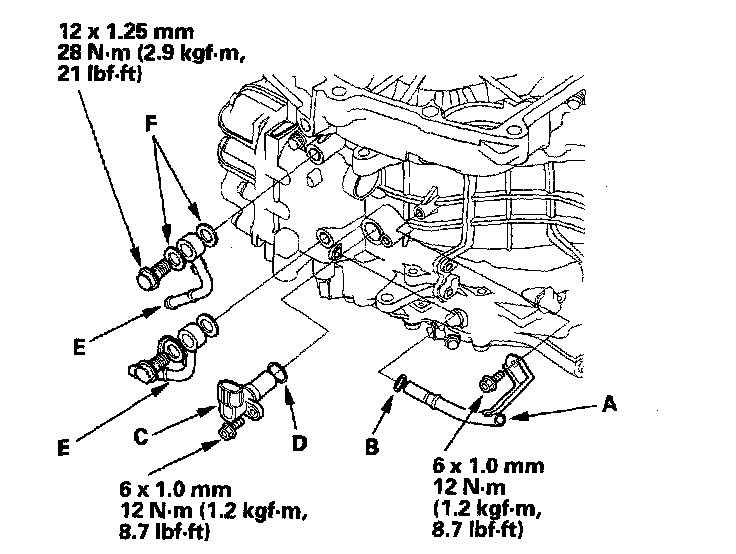 12 x 1.25 mm
28 N·m (2.9 kgf·m, 21 lbf·ft)

F

E

E

C

D

B

A

6 x 1.0 mm
12 N·m (1.2 kgf·m, 8.7 lbf·ft)

6 x 1.0 mm
12 N·m
(1.2 kgf·m, 8.7 lbf·ft)