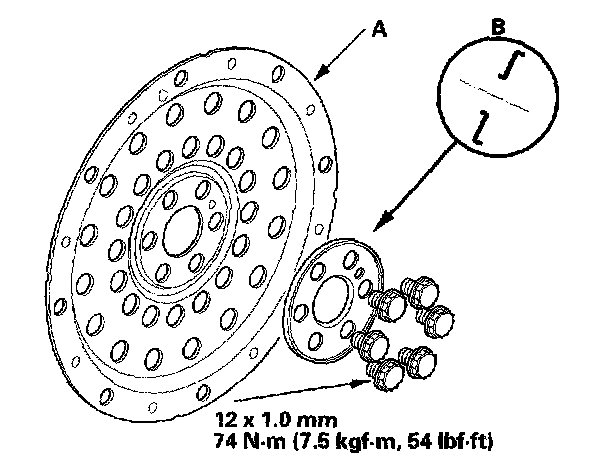 A

B

12 x 1.0 mm
74 N·m (7.5 kgf·m, 54 lbf·ft)