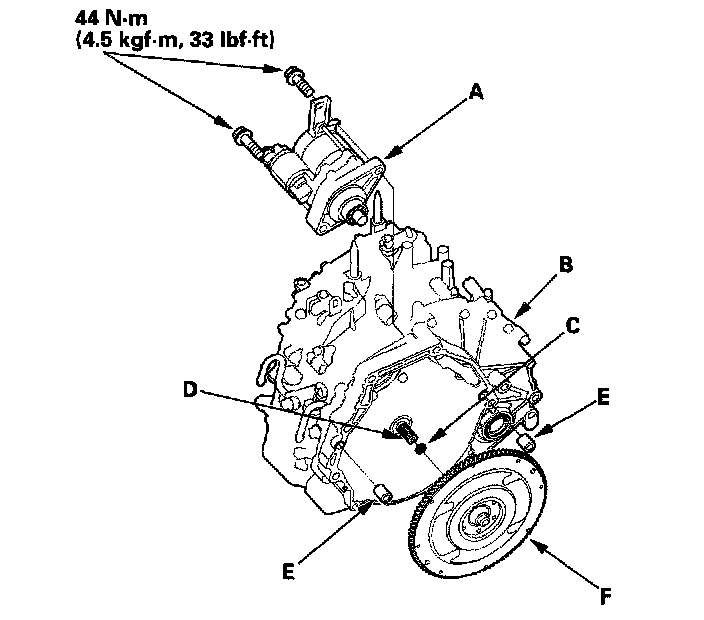 44 N·m
(4.5 kgf·m, 33 lbf·ft)

A

B

C

D

E

E

F