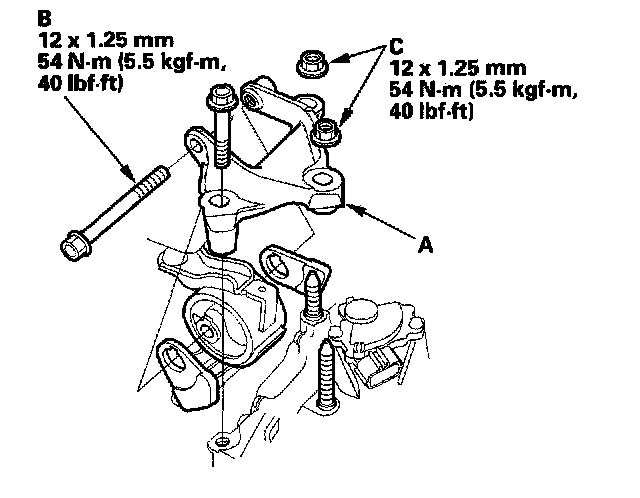 B
12 x 1.25 mm
54 N·m (5.5 kgf·m,
40 lbf·ft)

C
12 x 1.25 mm
54 N·m (5.5 kgf·m,
40 lbf·ft)

A