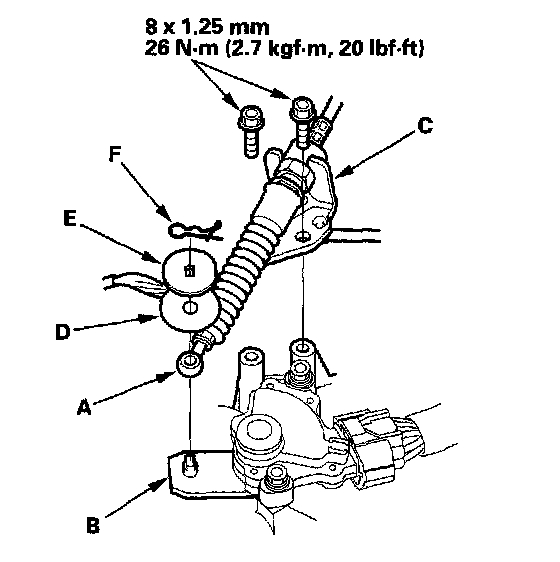 8 x 1.25 mm
26 N·m (2.7 kgf·m, 20 lbf·ft)

C

F

E

D

A

B