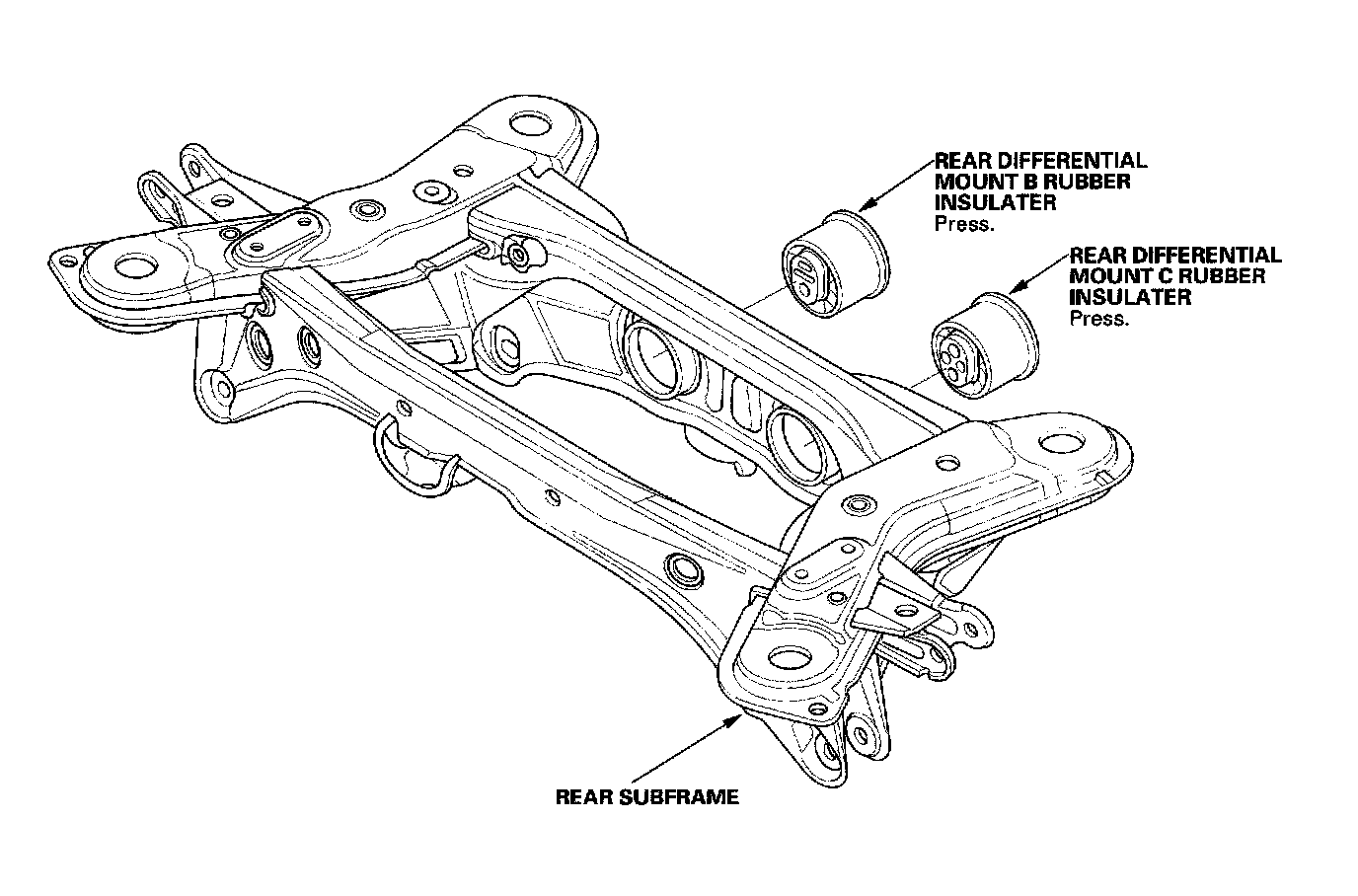 REAR DIFFERENTIAL MOUNT B RUBBER INSULATER
Press.

REAR DIFFERENTIAL MOUNT C RUBBER INSULATER
Press.

REAR SUBFRAME