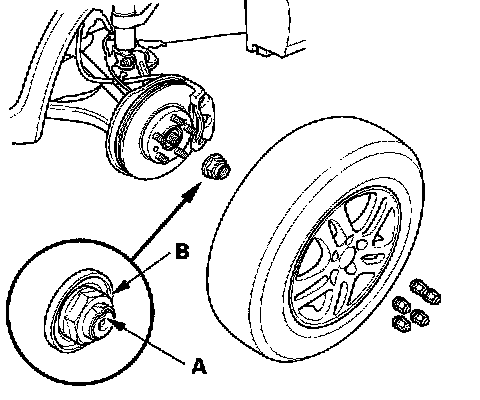 B
A