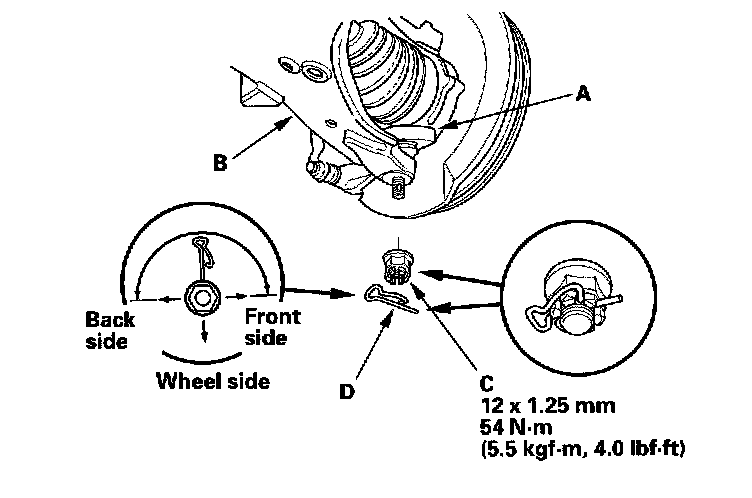 A

B

Back side

Front side

Wheel side

D

C
12 x 1.25 mm
54 N·m
(5.5 kgf·m, 4.0 lbf·ft)