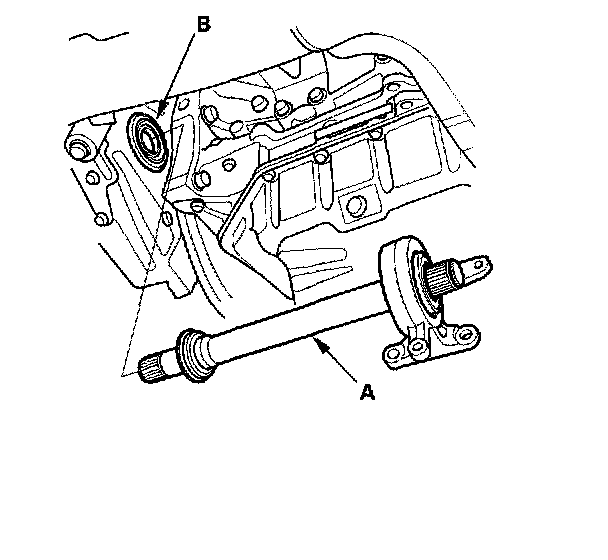 B

A