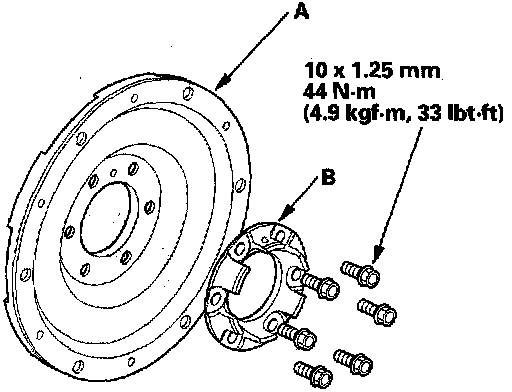 A

10 x 1.25 mm
44 N·m
(4.9 kgf·m, 33 lbt·ft)

B