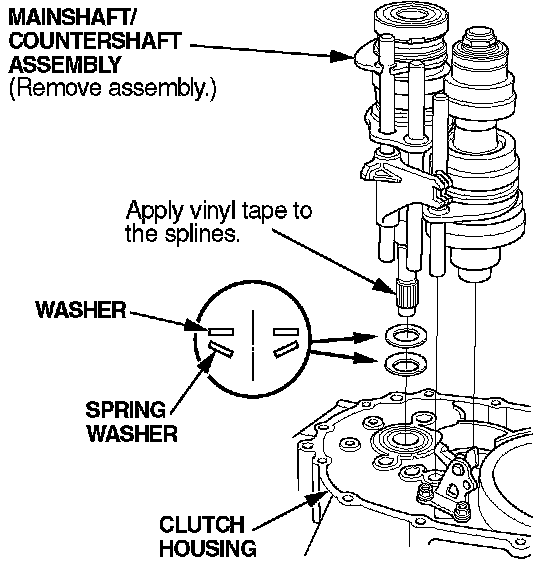 MAINSHAFT/ COUNTERSHAFT ASSEMBLY
(Remove assembly.)

Apply vinyl tape to the splines.

WASHER

SPRING WASHER

CLUTCH HOUSING