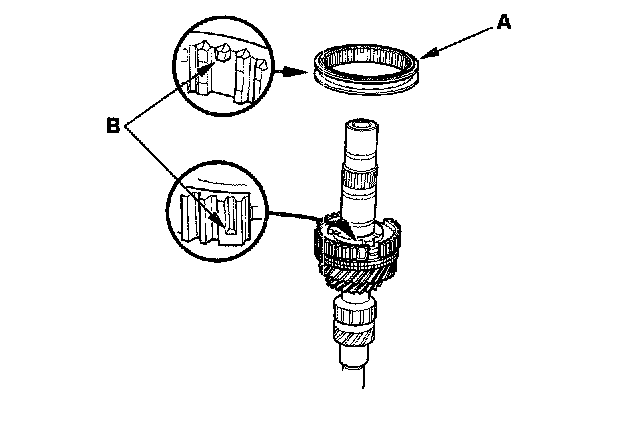 A

B