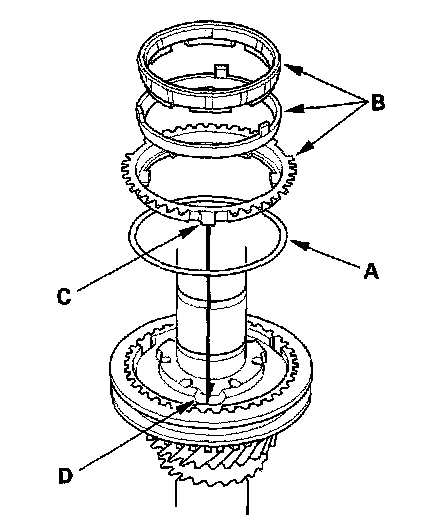 B

A

C

D