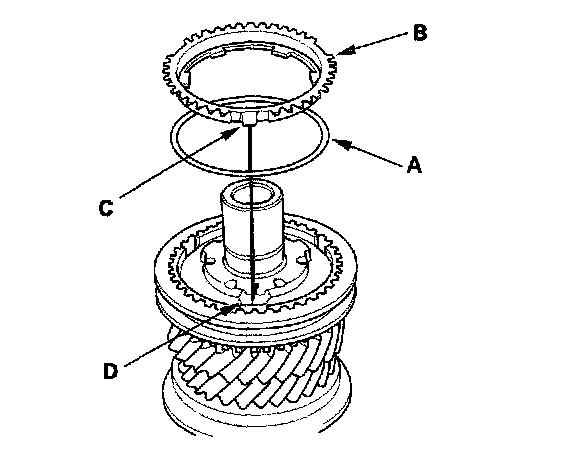 B
A
C
D