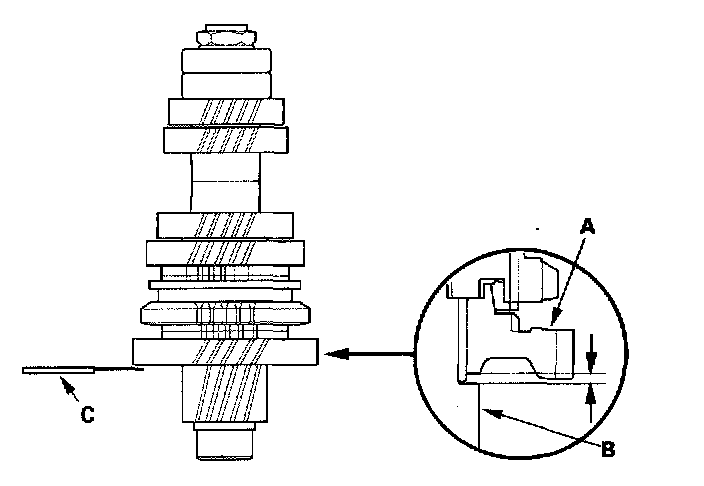 A
C
B