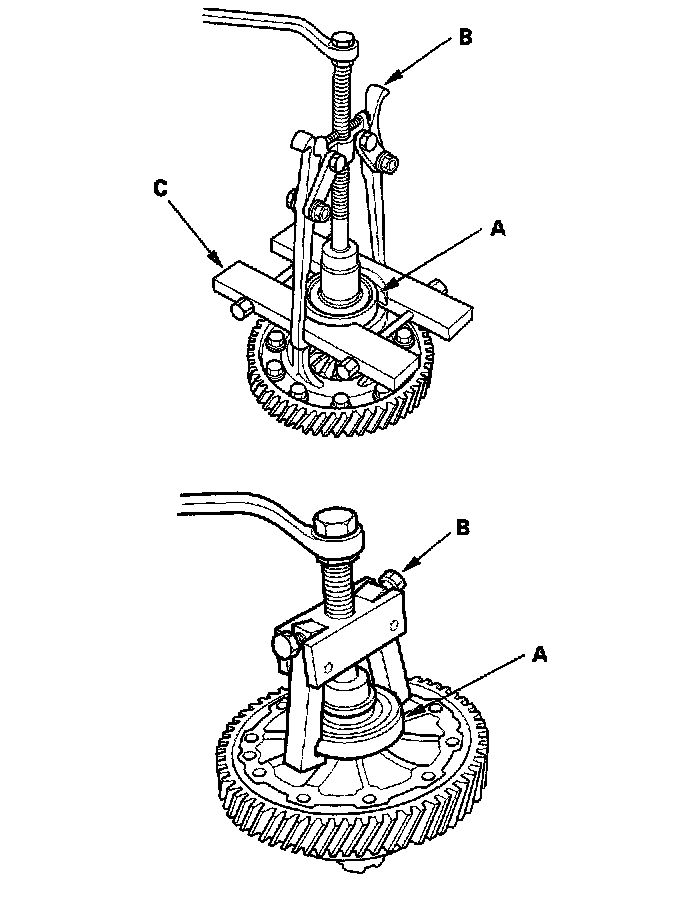 B
C
A
B
A