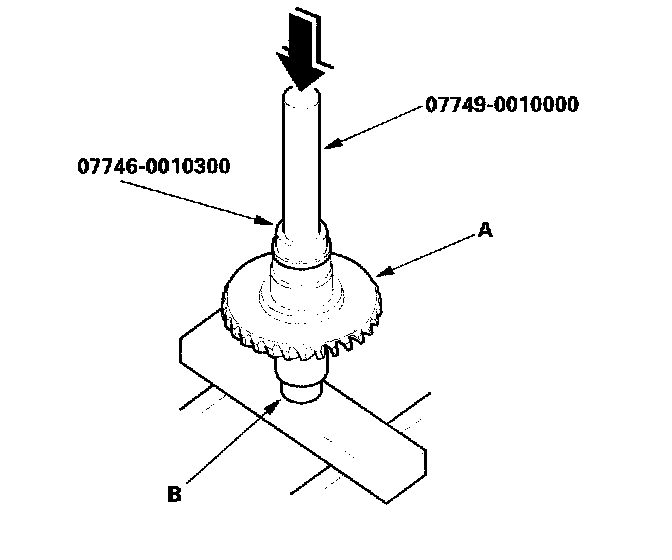 07749-0010000

07746-0010300

A

B