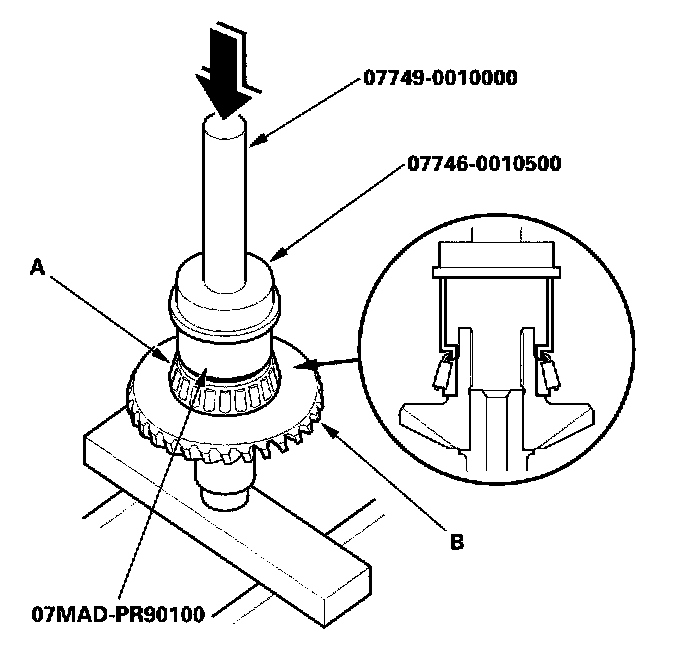 07749-0010000

07746-0010500

A

B

07MAD-PR90100