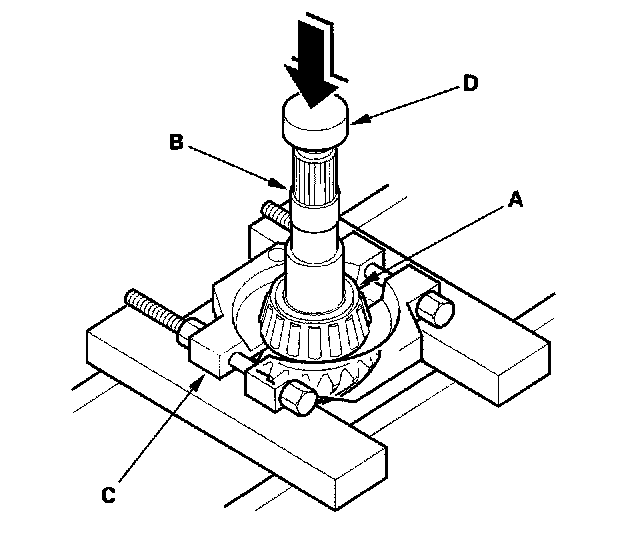 D

B

A

C