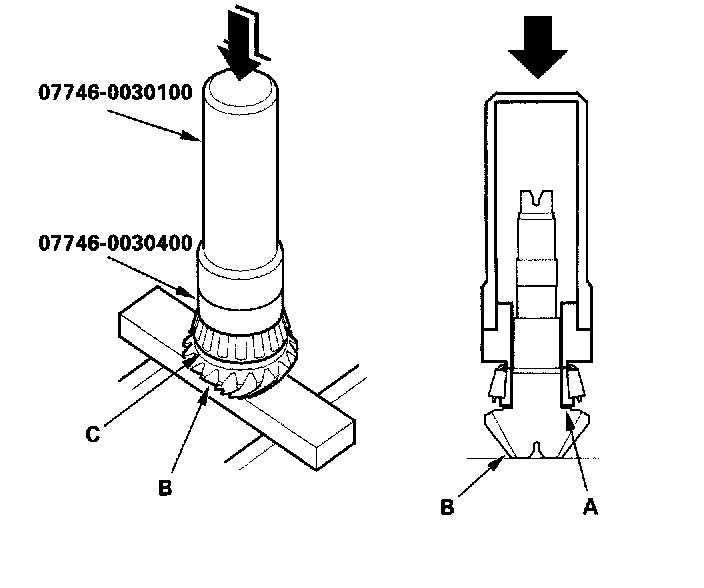 07746-0030100

07746-0030400

C

B

B

A