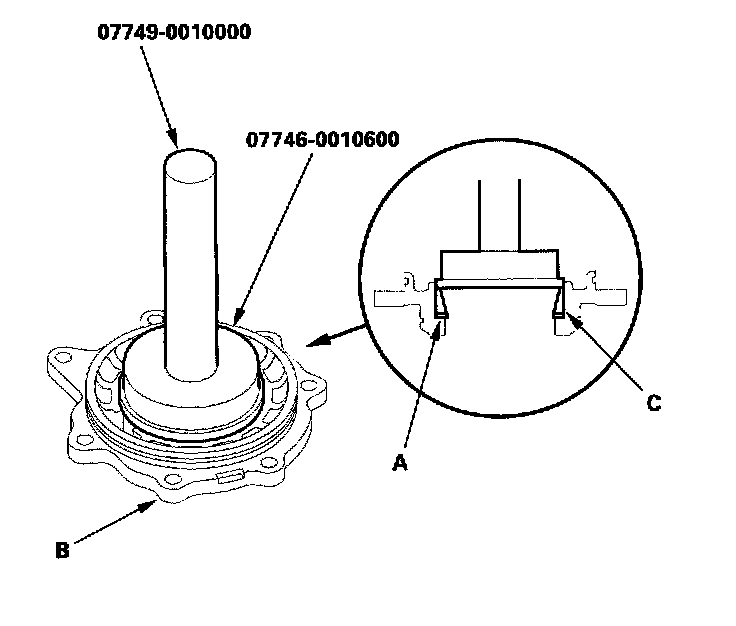 07749-0010000

07746-0010600

C

A

B