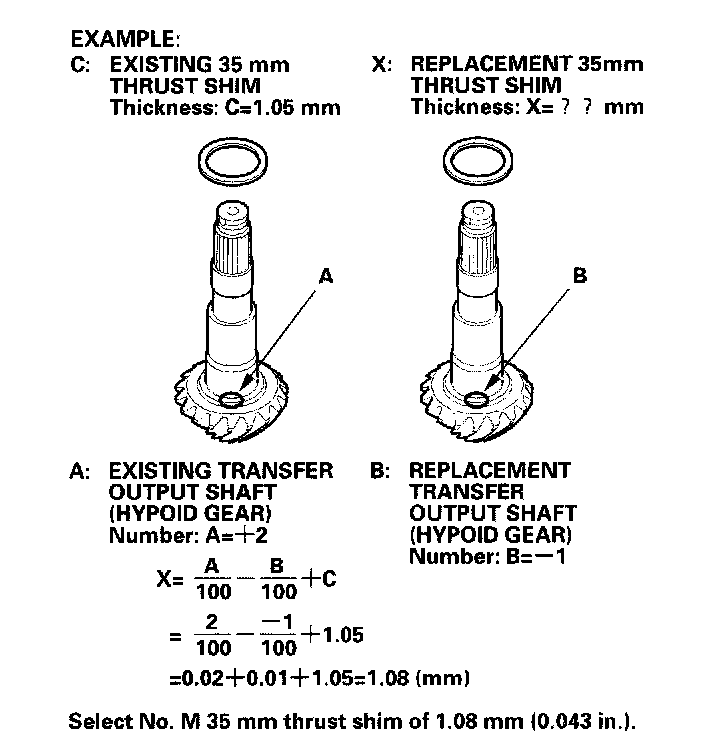 EXAMPLE:

C: EXISTING 35 mm THRUST SHIM
Thickness: C=1.05 mm

X: REPLACEMENT 35mm THRUST SHIM
Thickness: X= ? ? mm

A

B

A: EXISTING TRANSFER OUTPUT SHAFT (HYPOID GEAR)
Number: A=+2

B: REPLACEMENT TRANSFER OUTPUT SHAFT (HYPOID GEAR)
Number: B=−1

$X= \frac{A}{100} - \frac{B}{100} + C$

$= \frac{2}{100} - \frac{-1}{100} + 1.05$

$=0.02+0.01+1.05=1.08$ (mm)

Select No. M 35 mm thrust shim of 1.08 mm (0.043 in.).