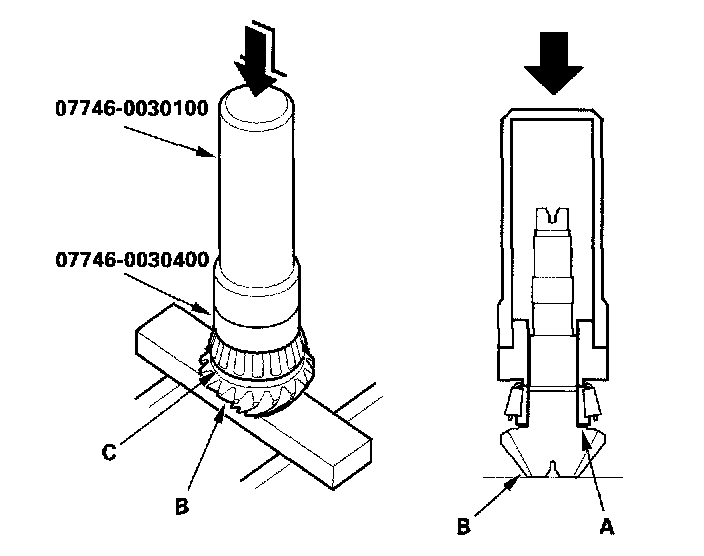 07746-0030100

07746-0030400

C

B

B

A