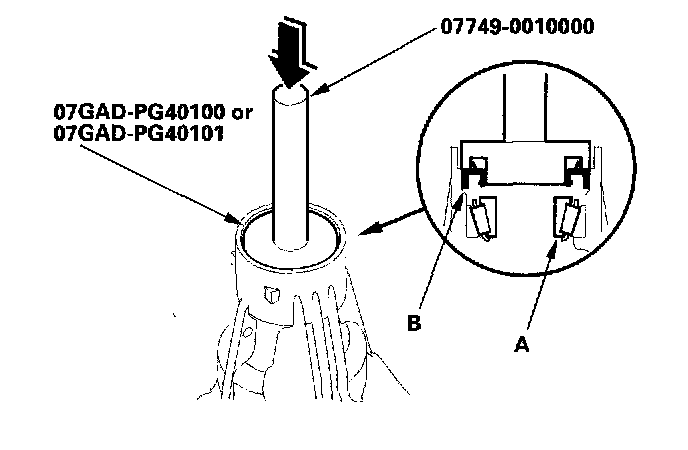 07749-0010000

07GAD-PG40100 or
07GAD-PG40101

B

A