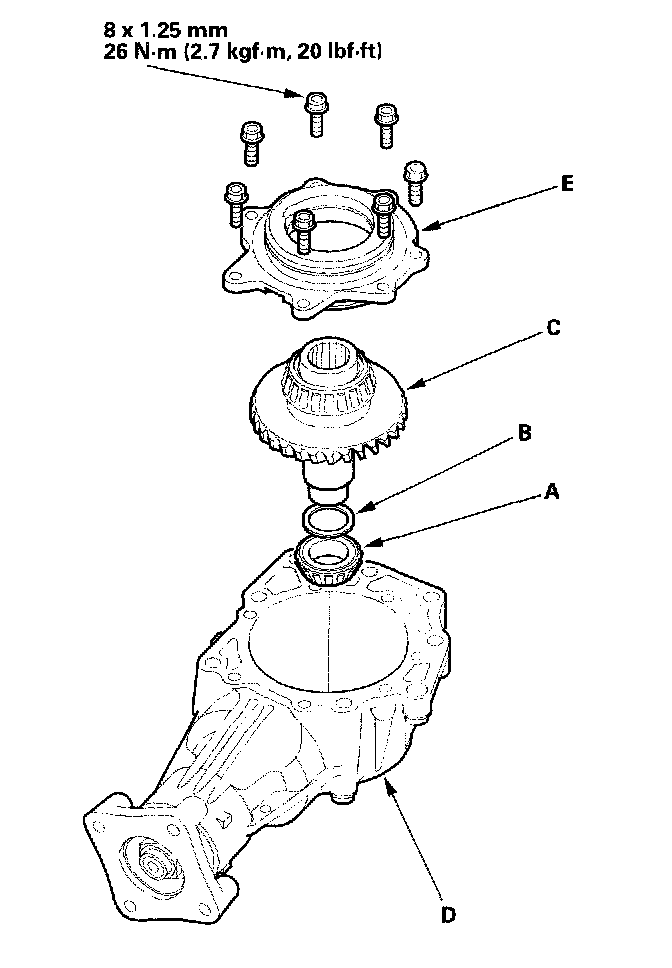 8 x 1.25 mm
26 N·m (2.7 kgf·m, 20 lbf·ft)

E

C

B

A

D