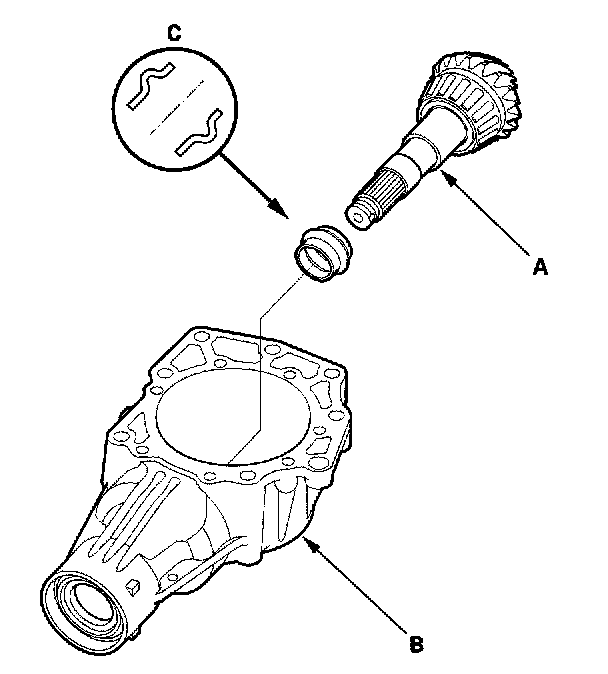 C

A

B