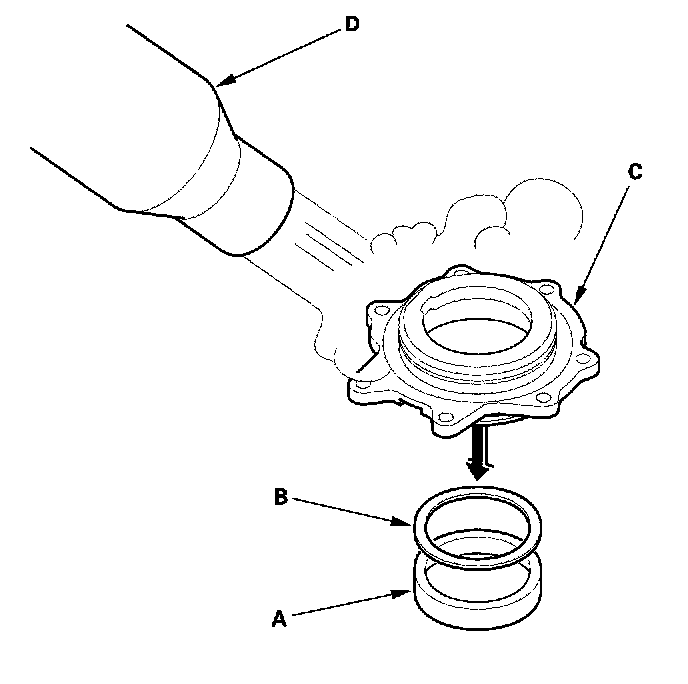 D

C

B

A