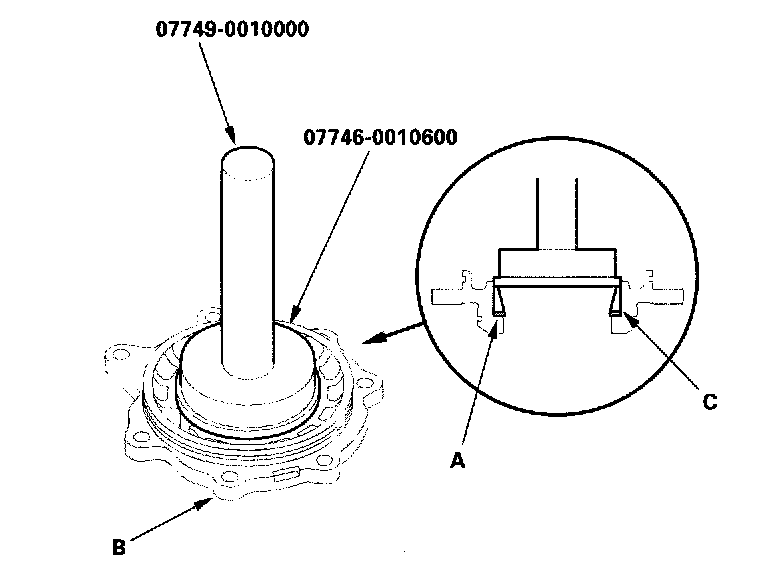 07749-0010000

07746-0010600

C

A

B