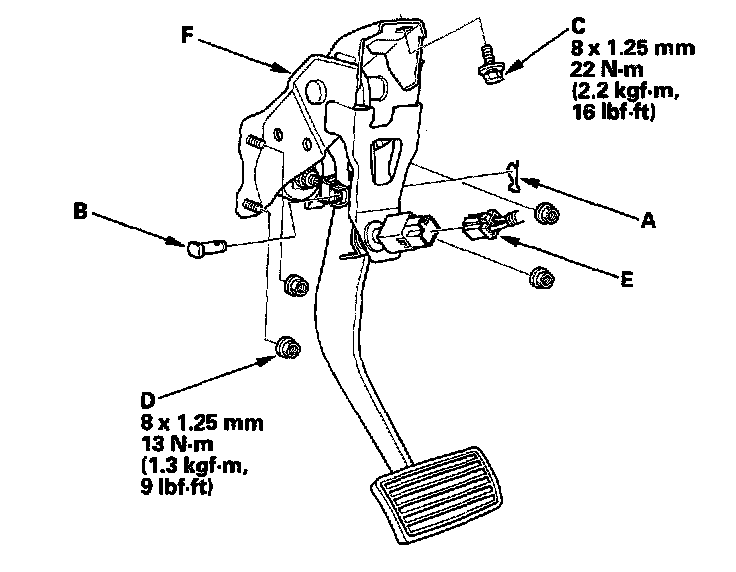 F

C
8 x 1.25 mm
22 N·m
(2.2 kgf·m,
16 lbf·ft)

B

A

E

D
8 x 1.25 mm
13 N·m
(1.3 kgf·m,
9 lbf·ft)