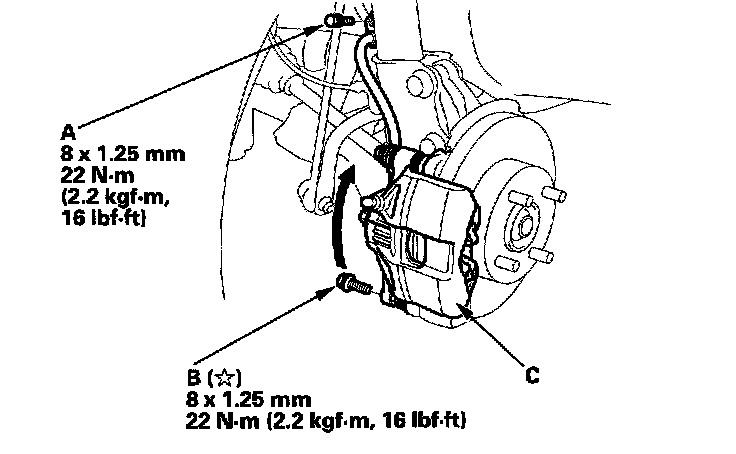 A
8 x 1.25 mm
22 N·m
(2.2 kgf·m,
16 lbf·ft)

B (☆)
8 x 1.25 mm
22 N·m (2.2 kgf·m, 16 lbf·ft)

C