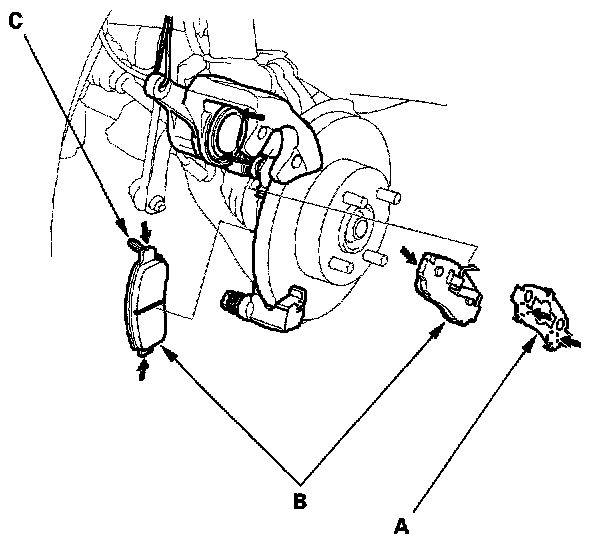 C

B

A