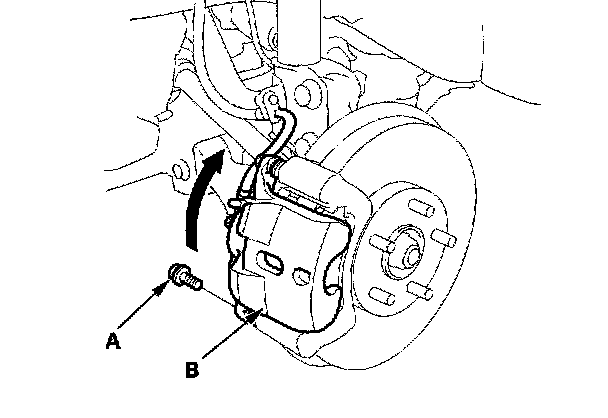 A

B