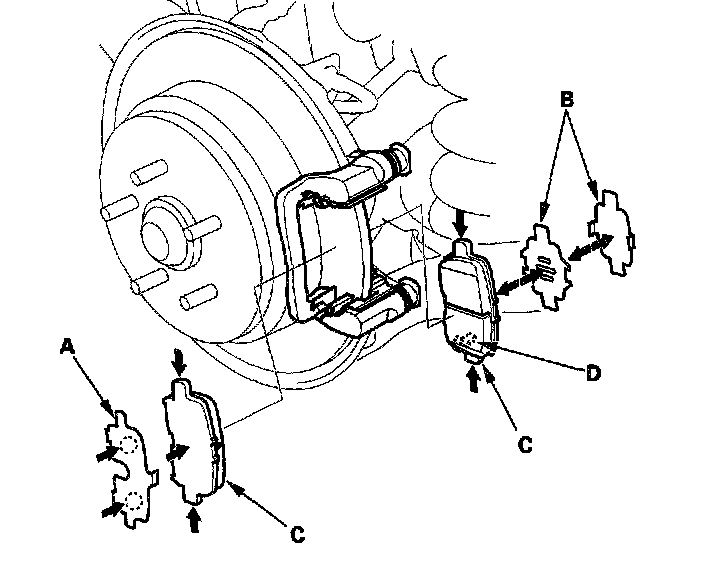 B
A
D
C
C