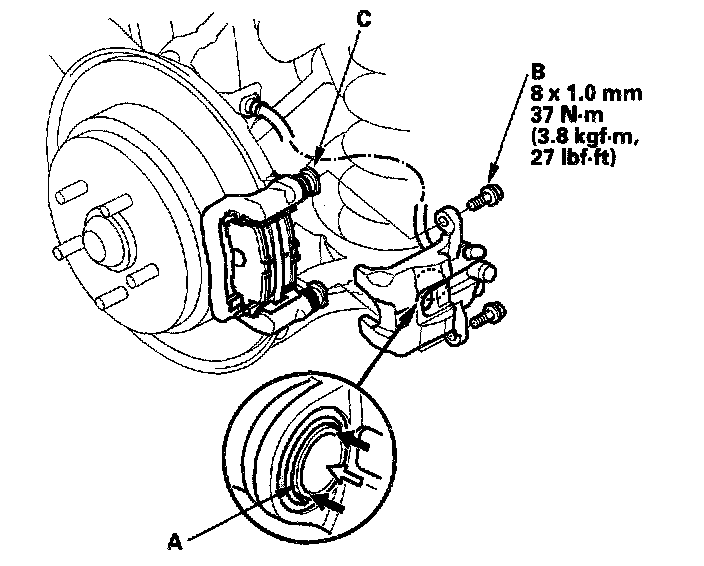 C

B
8 x 1.0 mm
37 N·m
(3.8 kgf·m,
27 lbf·ft)

A