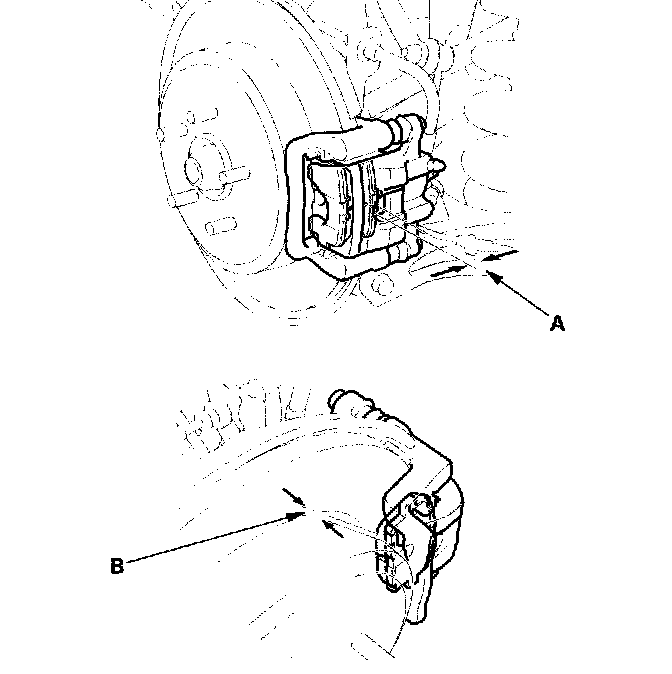 A

B