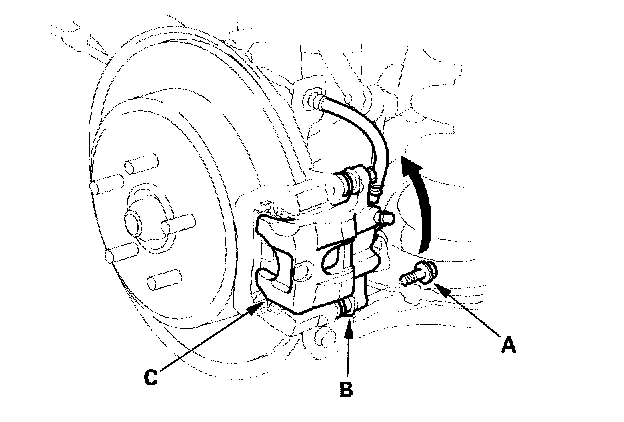 A
C
B