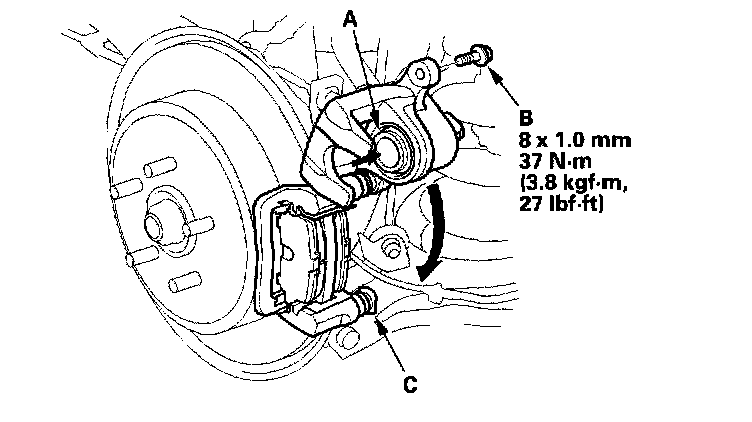 A

B
8 x 1.0 mm
37 N·m
(3.8 kgf·m,
27 lbf·ft)

C