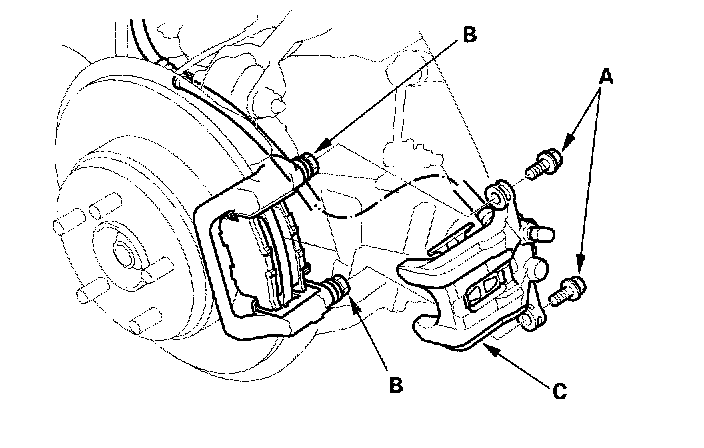 B
A
B
C