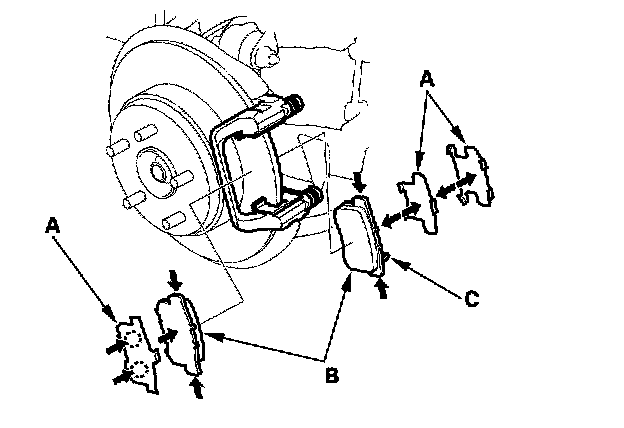 A

A

C

B