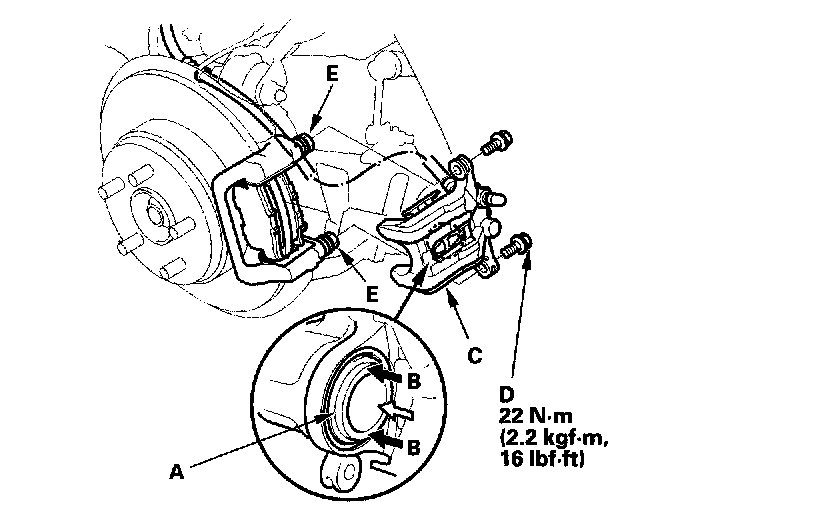 E

E

C

B

B

A

D
22 N·m
(2.2 kgf·m,
16 lbf·ft)