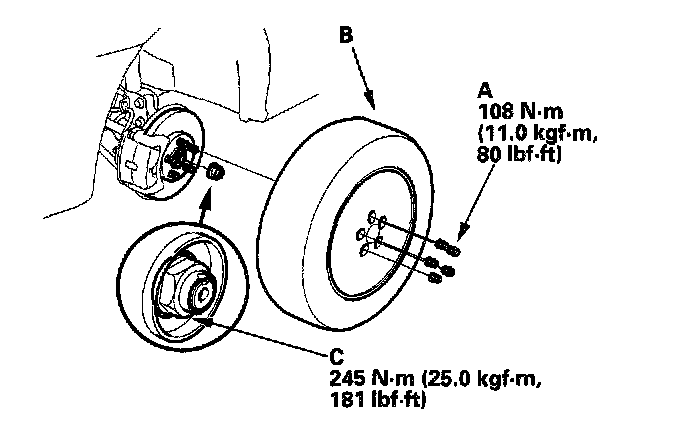 B

A
108 N·m
(11.0 kgf·m,
80 lbf·ft)

C
245 N·m (25.0 kgf·m,
181 lbf·ft)