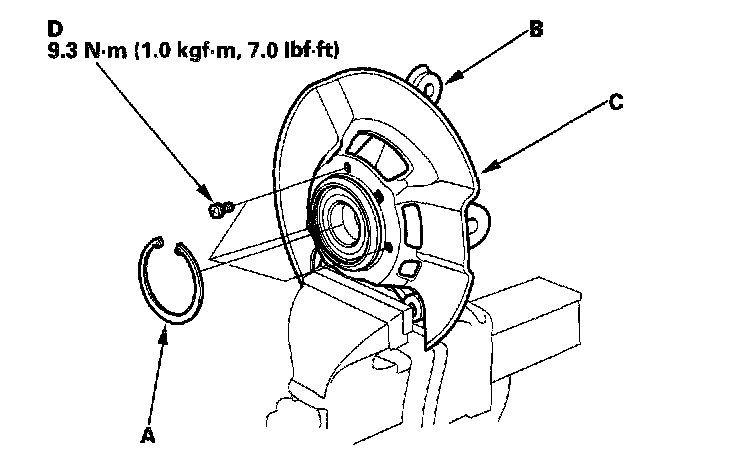 D
9.3 N·m (1.0 kgf·m, 7.0 lbf·ft)

B

C

A