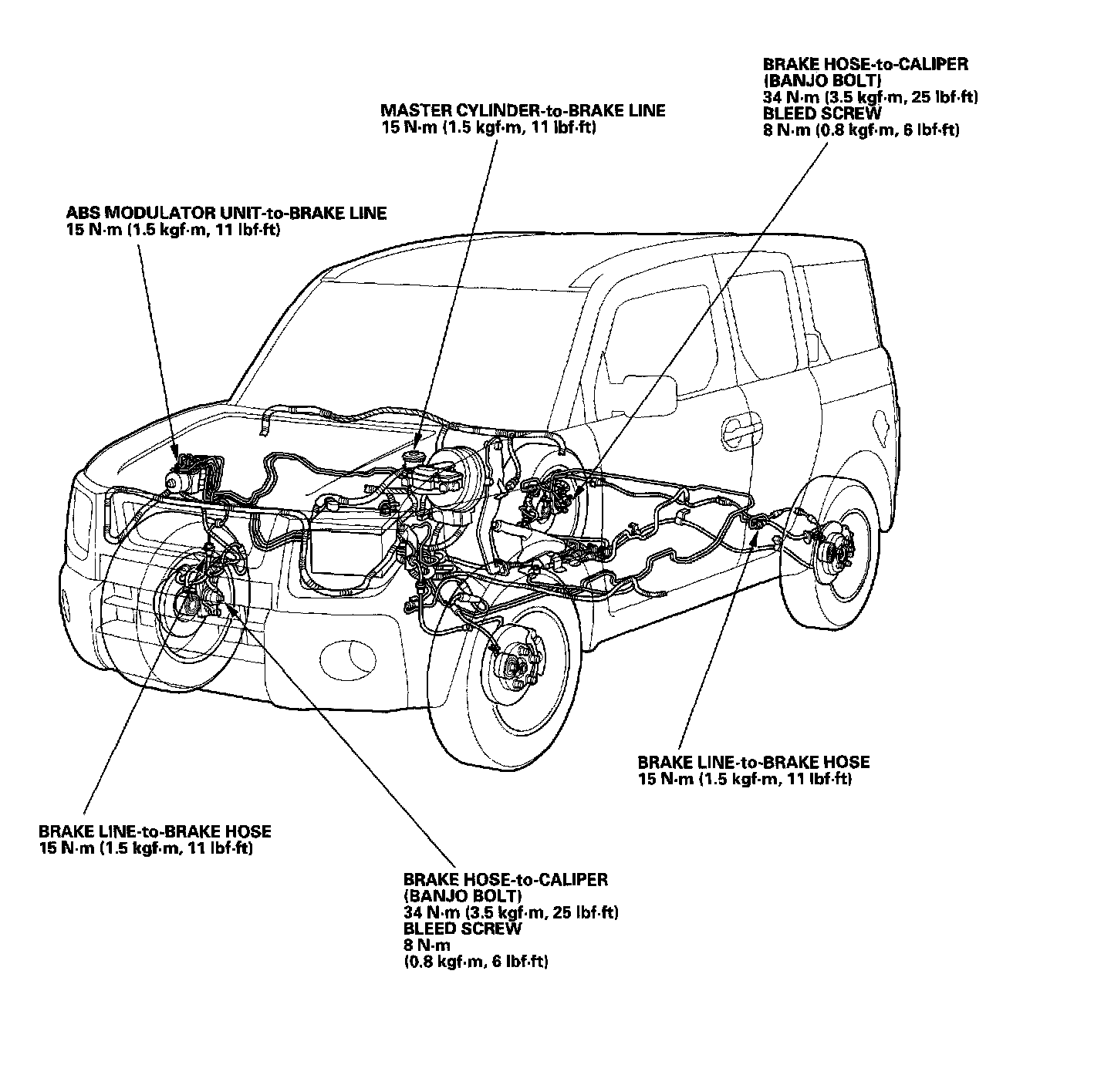 BRAKE HOSE-to-CALIPER
(BANJO BOLT)
34 N·m (3.5 kgf·m, 25 lbf·ft)
BLEED SCREW
8 N·m (0.8 kgf·m, 6 lbf·ft)

MASTER CYLINDER-to-BRAKE LINE
15 N·m (1.5 kgf·m, 11 lbf·ft)

ABS MODULATOR UNIT-to-BRAKE LINE
15 N·m (1.5 kgf·m, 11 lbf·ft)

BRAKE LINE-to-BRAKE HOSE
15 N·m (1.5 kgf·m, 11 lbf·ft)

BRAKE LINE-to-BRAKE HOSE
15 N·m (1.5 kgf·m, 11 lbf·ft)

BRAKE HOSE-to-CALIPER
(BANJO BOLT)
34 N·m (3.5 kgf·m, 25 lbf·ft)
BLEED SCREW
8 N·m
(0.8 kgf·m, 6 lbf·ft)