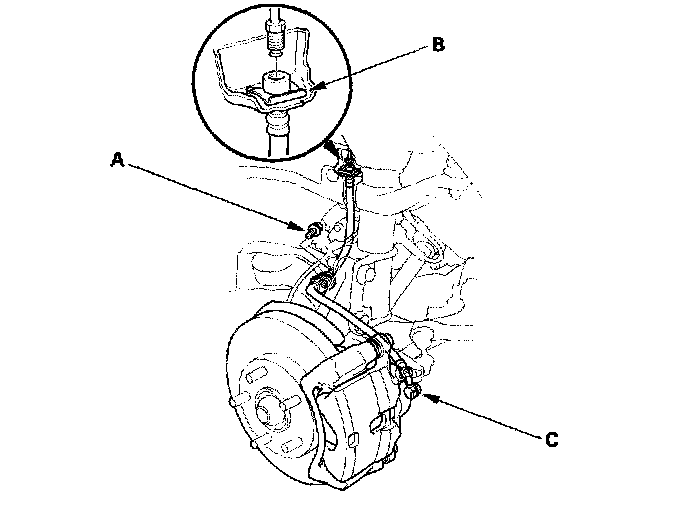 B

A

C