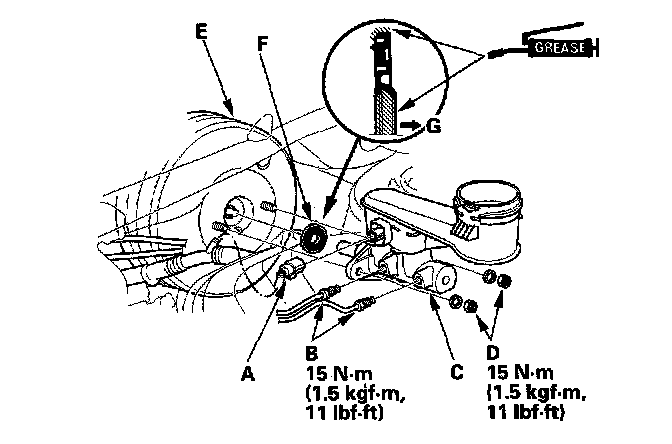 E

F

GREASE

G

A

B
15 N·m
(1.5 kgf·m,
11 lbf·ft)

C

D
15 N·m
(1.5 kgf·m,
11 lbf·ft)