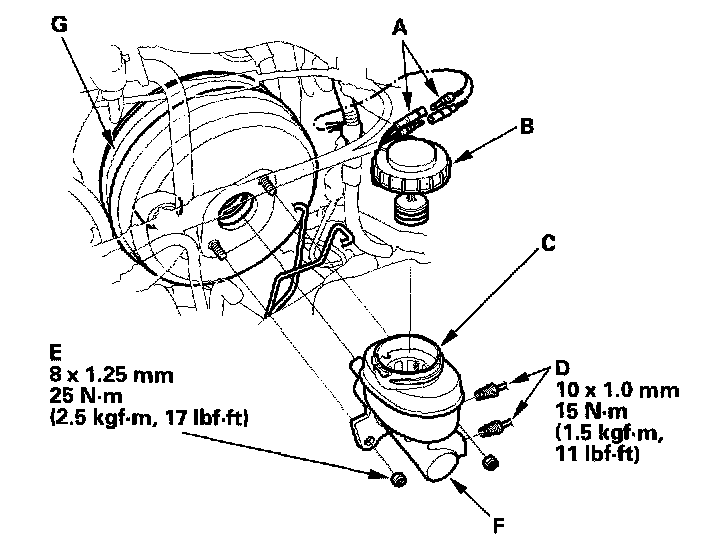 G

A

B

C

E
8 x 1.25 mm
25 N·m
(2.5 kgf·m, 17 lbf·ft)

D
10 x 1.0 mm
15 N·m
(1.5 kgf·m,
11 lbf·ft)

F