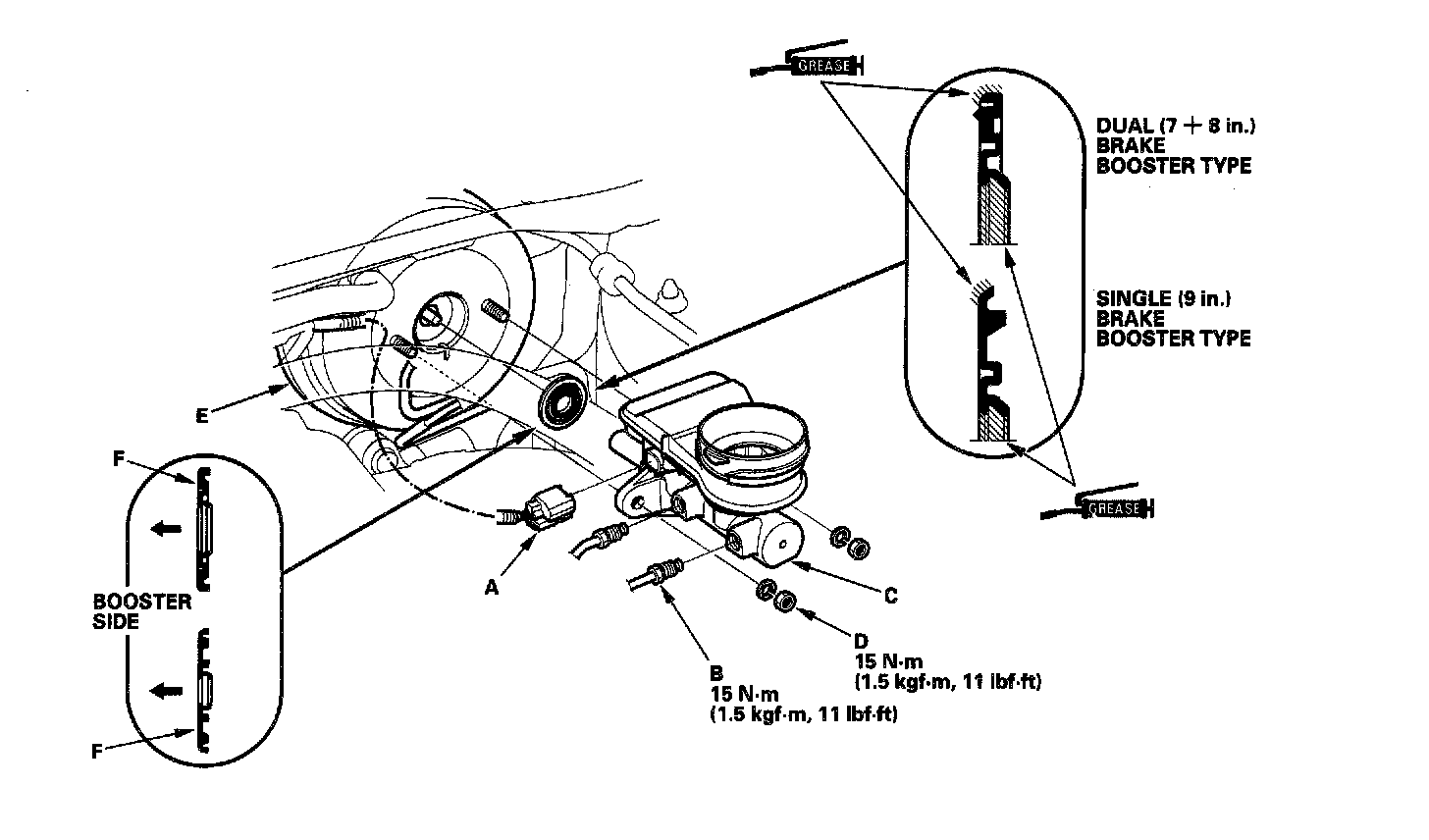 GREASE

DUAL (7 + 8 in.) BRAKE BOOSTER TYPE

SINGLE (9 in.) BRAKE BOOSTER TYPE

GREASE

E

F

BOOSTER SIDE

F

A

C

D
15 N·m
(1.5 kgf·m, 11 lbf·ft)

B
15 N·m
(1.5 kgf·m, 11 lbf·ft)